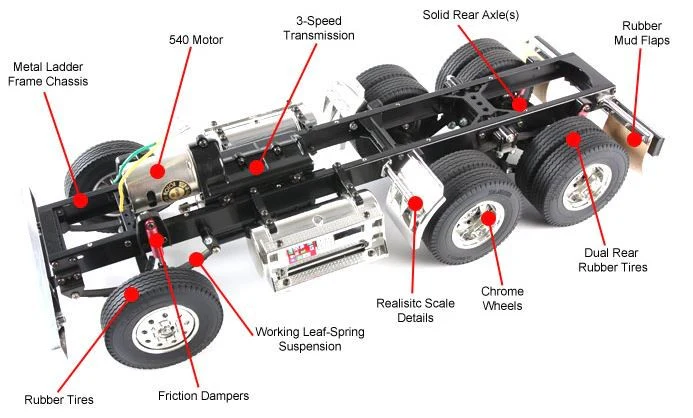 Metal Ladder Frame Chassis

540 Motor

3-Speed Transmission

Solid Rear Axle(s)

Rubber Mud Flaps

Dual Rear Rubber Tires

Chrome Wheels

Realisitc Scale Details

Working Leaf-Spring Suspension

Friction Dampers

Rubber Tires