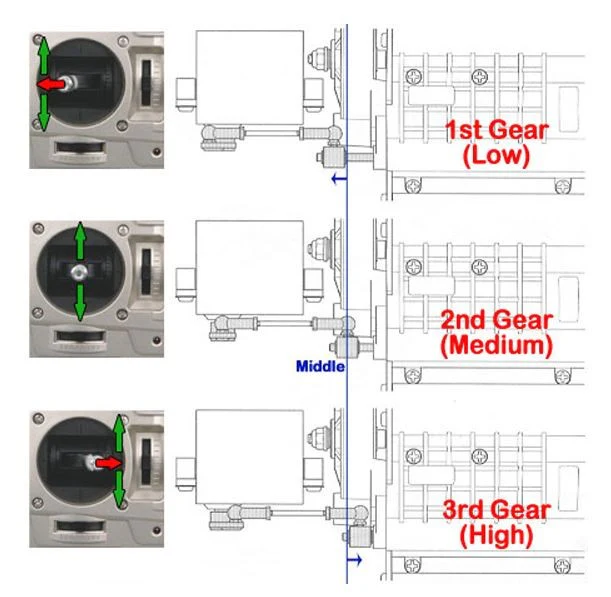 1st Gear
(Low)

2nd Gear
(Medium)

Middle

3rd Gear
(High)